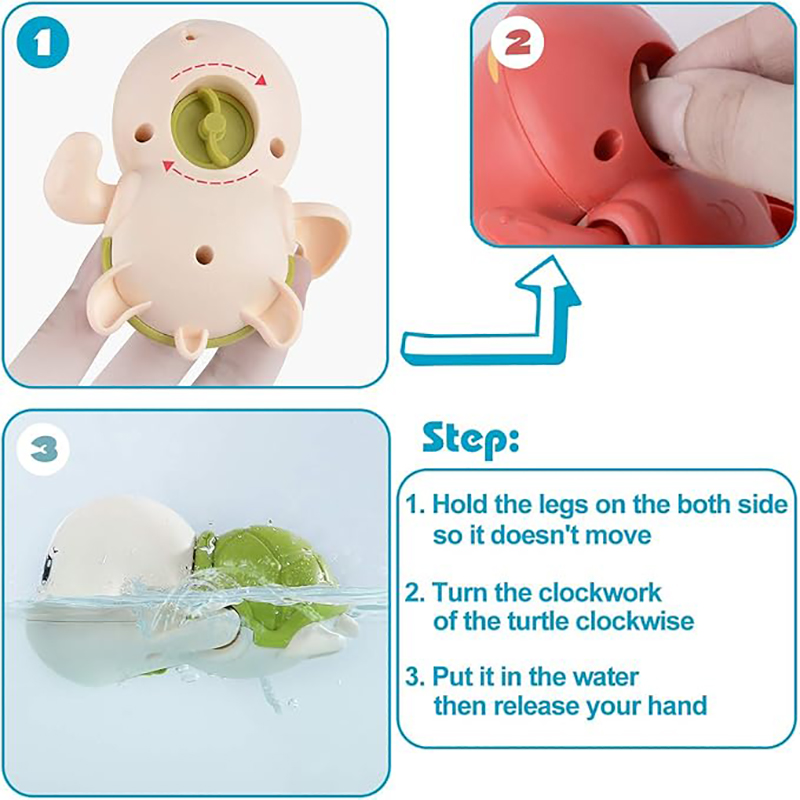 1

2

3

Step:

1. Hold the legs on the both side so it doesn't move

2. Turn the clockwork of the turtle clockwise

3. Put it in the water then release your hand